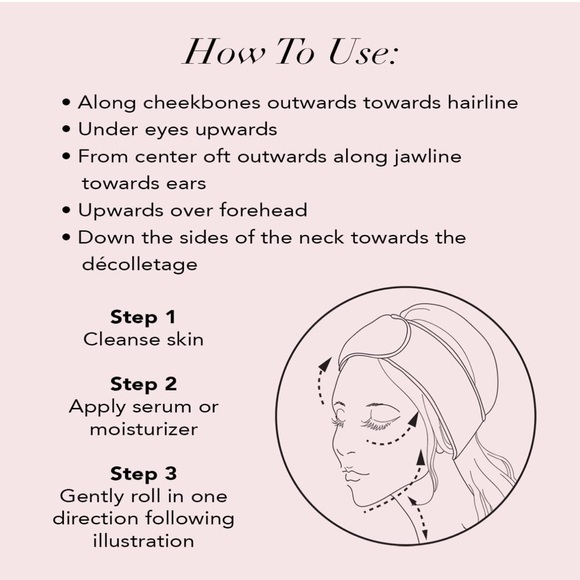 How To Use:

• Along cheekbones outwards towards hairline
• Under eyes upwards
• From center oft outwards along jawline towards ears
• Upwards over forehead
• Down the sides of the neck towards the décolletage

Step 1
Cleanse skin

Step 2
Apply serum or moisturizer

Step 3
Gently roll in one direction following illustration